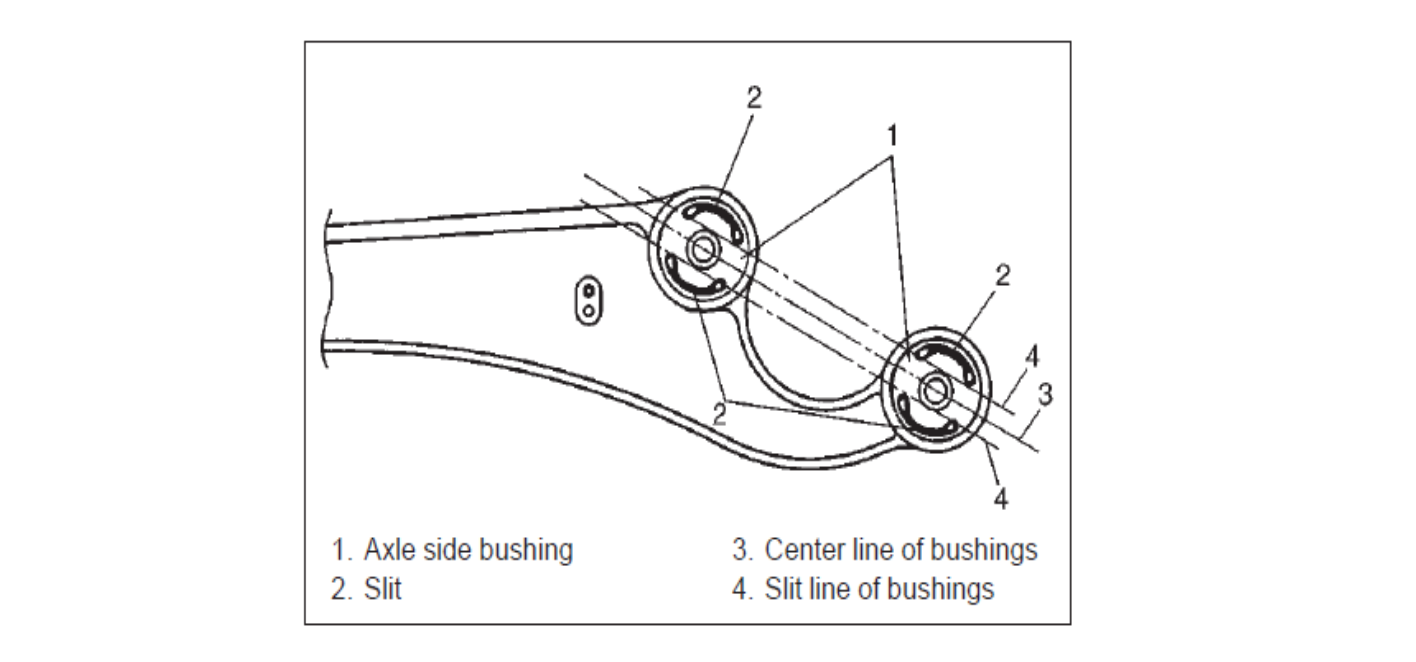 2
1
2
4
3
2
4

1. Axle side bushing
2. Slit

3. Center line of bushings
4. Slit line of bushings