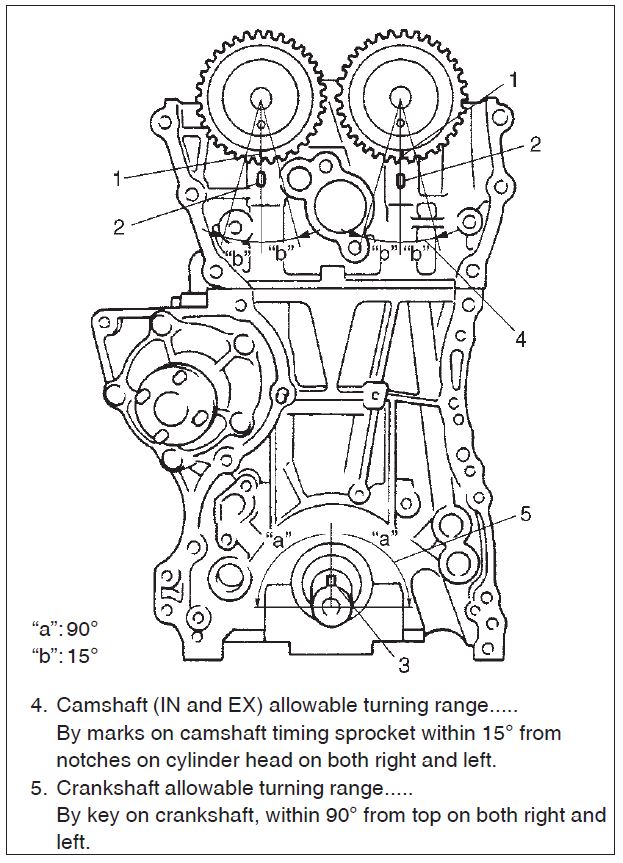 1
2
1
2
"b"
"b"
"b"
"b"
4
5
"a"
"a"
3
"a": 90°
"b": 15°

4. Camshaft (IN and EX) allowable turning range..... By marks on camshaft timing sprocket within 15° from notches on cylinder head on both right and left.

5. Crankshaft allowable turning range..... By key on crankshaft, within 90° from top on both right and left.