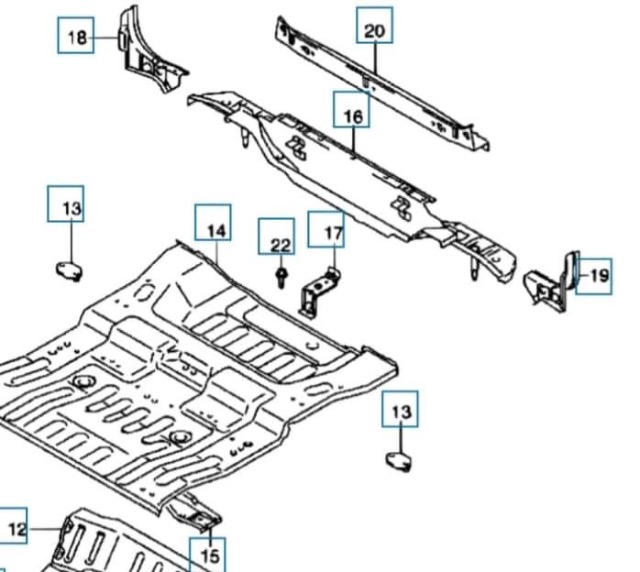 18
20
16
13
14
22
17
19
13
12
15