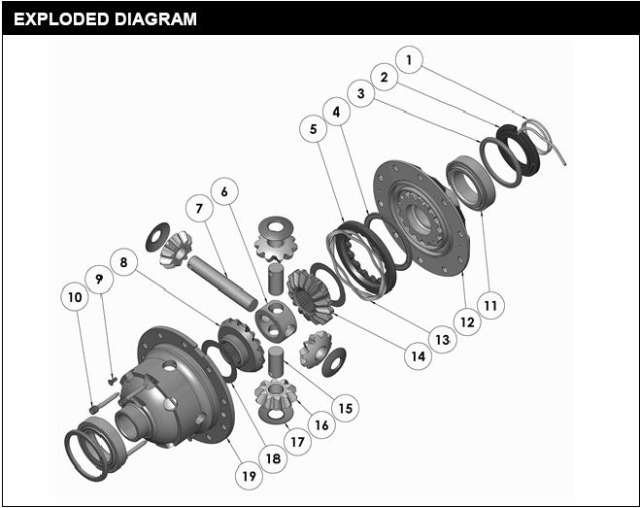 EXPLODED DIAGRAM

1
2
3
4
5
6
7
8
9
10
11
12
13
14
15
16
17
18
19