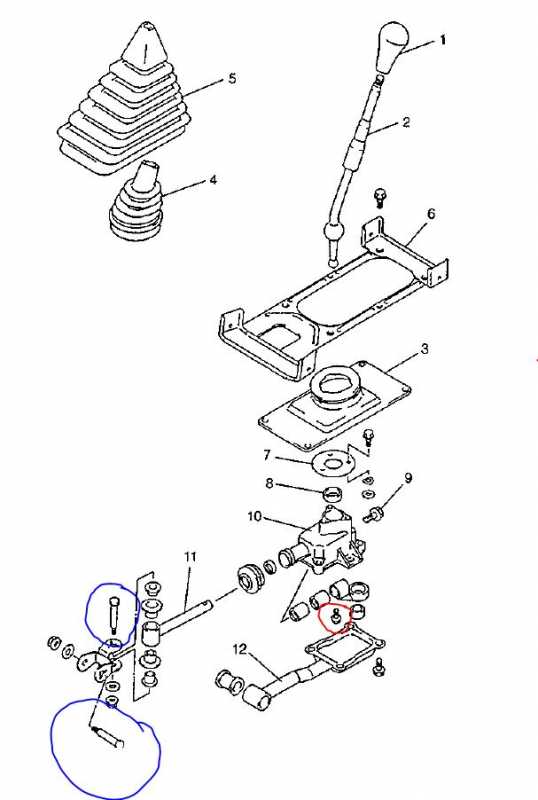 1
5
2
4
6
3
7
8
9
10
11
12